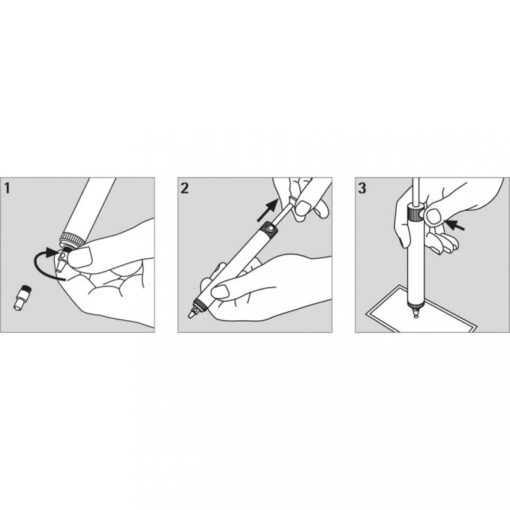 1

2

3